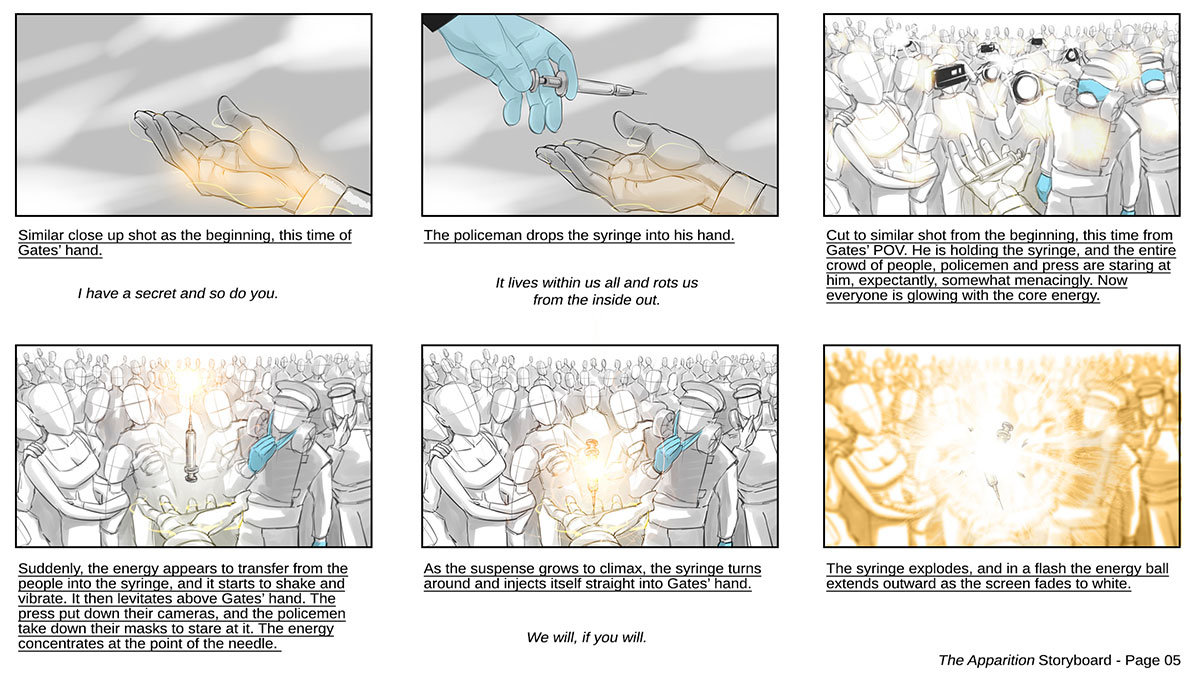 Similar close up shot as the beginning, this time of Gates' hand.

I have a secret and so do you.

The policeman drops the syringe into his hand.

It lives within us all and rots us from the inside out.

Cut to similar shot from the beginning, this time from Gates' POV. He is holding the syringe, and the entire crowd of people, policemen and press are staring at him, expectantly, somewhat menacingly. Now everyone is glowing with the core energy.

Suddenly, the energy appears to transfer from the people into the syringe, and it starts to shake and vibrate. It then levitates above Gates' hand. The press put down their cameras, and the policemen take down their masks to stare at it. The energy concentrates at the point of the needle.

As the suspense grows to climax, the syringe turns around and injects itself straight into Gates' hand.

We will, if you will.

The syringe explodes, and in a flash the energy ball extends outward as the screen fades to white.

The Apparition Storyboard - Page 05