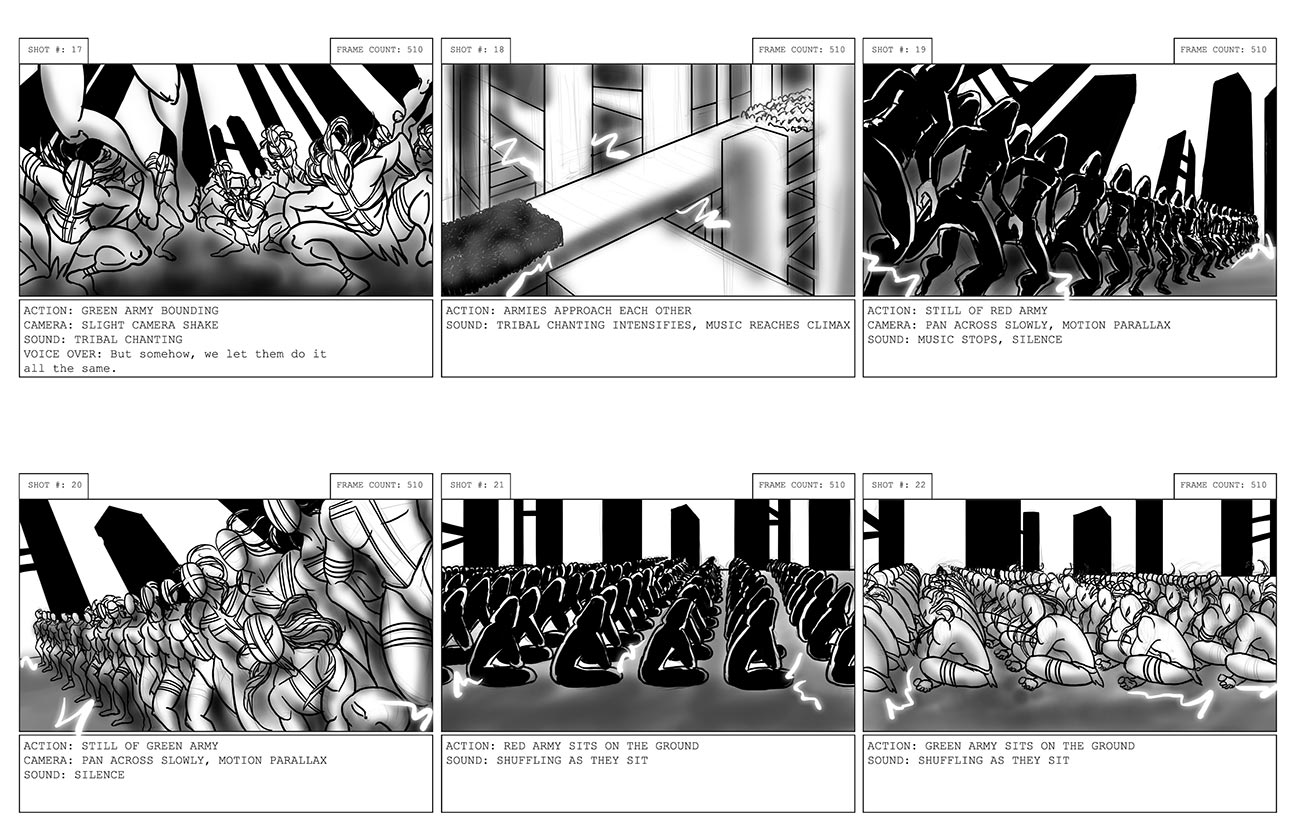 SHOT #: 17
FRAME COUNT: 510

ACTION: GREEN ARMY BOUNDING
CAMERA: SLIGHT CAMERA SHAKE
SOUND: TRIBAL CHANTING
VOICE OVER: But somehow, we let them do it all the same.

SHOT #: 18
FRAME COUNT: 510

ACTION: ARMIES APPROACH EACH OTHER
SOUND: TRIBAL CHANTING INTENSIFIES, MUSIC REACHES CLIMAX

SHOT #: 19
FRAME COUNT: 510

ACTION: STILL OF RED ARMY
CAMERA: PAN ACROSS SLOWLY, MOTION PARALLAX
SOUND: MUSIC STOPS, SILENCE

SHOT #: 20
FRAME COUNT: 510

ACTION: STILL OF GREEN ARMY
CAMERA: PAN ACROSS SLOWLY, MOTION PARALLAX
SOUND: SILENCE

SHOT #: 21
FRAME COUNT: 510

ACTION: RED ARMY SITS ON THE GROUND
SOUND: SHUFFLING AS THEY SIT

SHOT #: 22
FRAME COUNT: 510

ACTION: GREEN ARMY SITS ON THE GROUND
SOUND: SHUFFLING AS THEY SIT